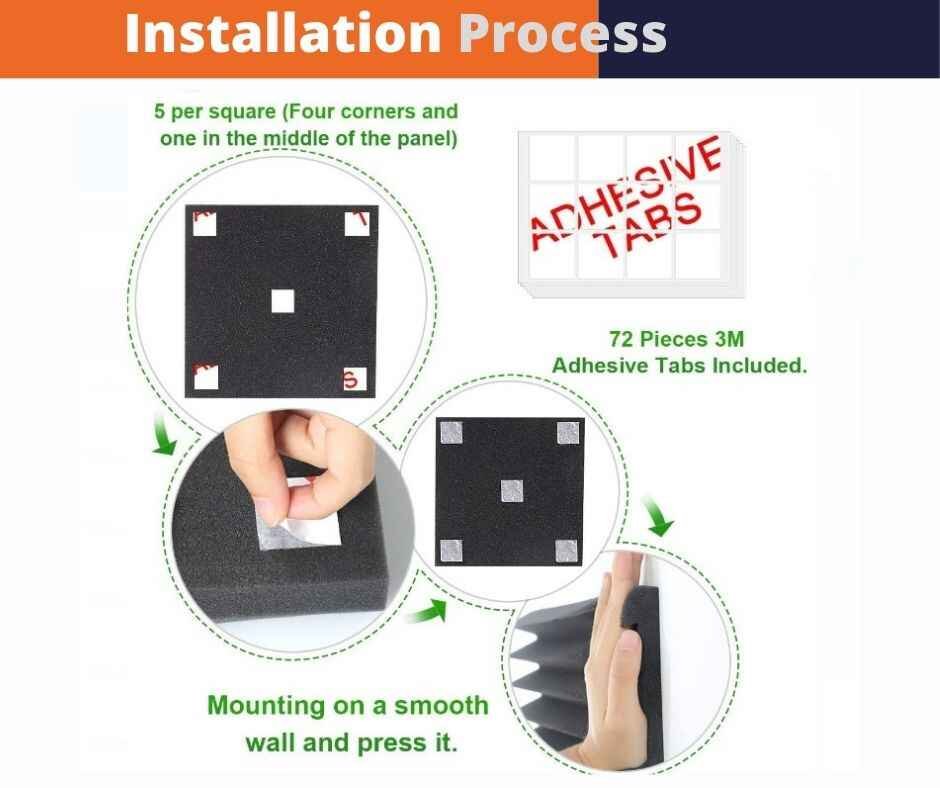 Installation Process

5 per square (Four corners and one in the middle of the panel)

ADHESIVE TABS

72 Pieces 3M Adhesive Tabs Included.

Mounting on a smooth wall and press it.